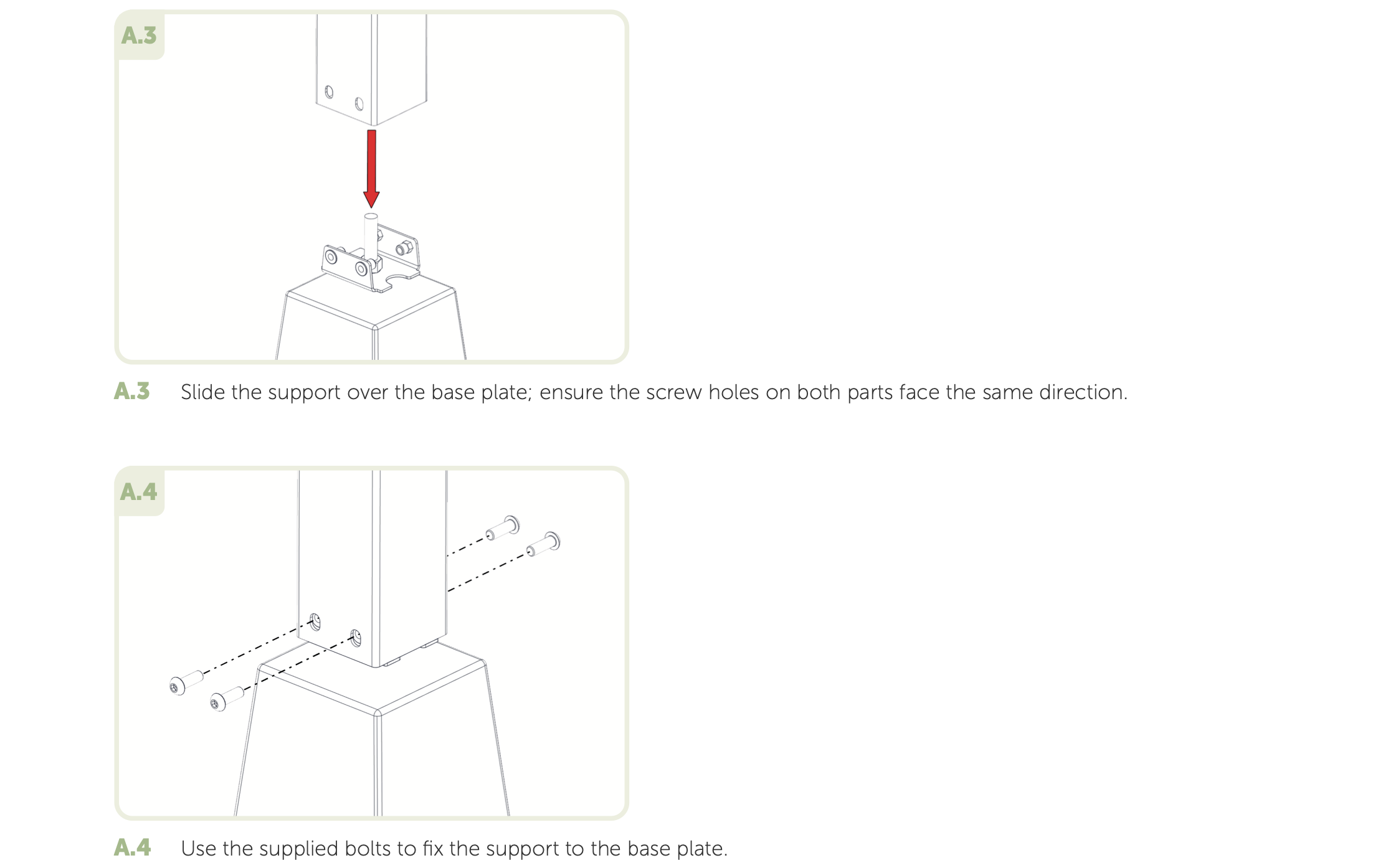 A.3

A.3 Slide the support over the base plate; ensure the screw holes on both parts face the same direction.

A.4

A.4 Use the supplied bolts to fix the support to the base plate.