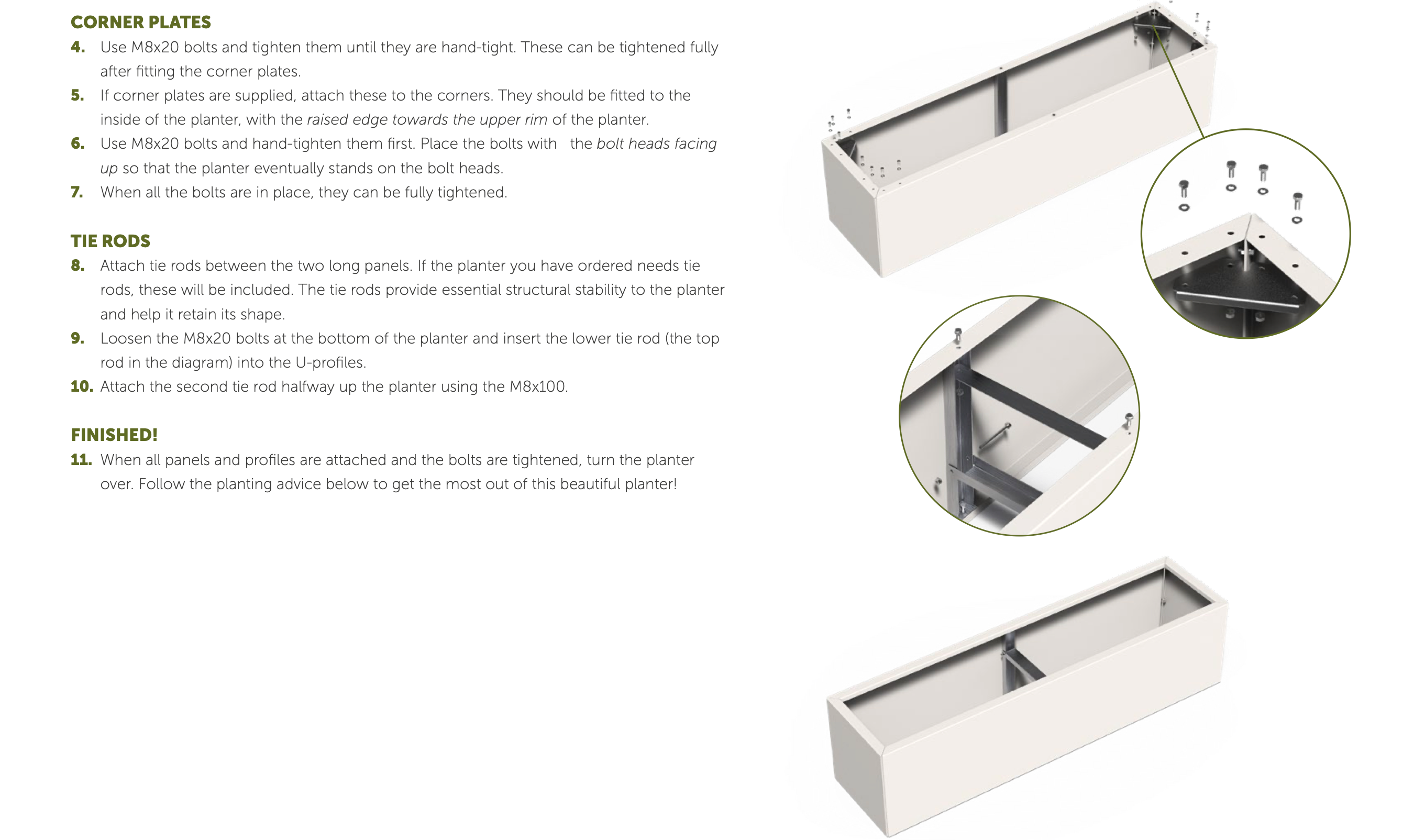 CORNER PLATES

4. Use M8x20 bolts and tighten them until they are hand-tight. These can be tightened fully after fitting the corner plates.

5. If corner plates are supplied, attach these to the corners. They should be fitted to the inside of the planter, with the raised edge towards the upper rim of the planter.

6. Use M8x20 bolts and hand-tighten them first. Place the bolts with the bolt heads facing up so that the planter eventually stands on the bolt heads.

7. When all the bolts are in place, they can be fully tightened.

TIE RODS

8. Attach tie rods between the two long panels. If the planter you have ordered needs tie rods, these will be included. The tie rods provide essential structural stability to the planter and help it retain its shape.

9. Loosen the M8x20 bolts at the bottom of the planter and insert the lower tie rod (the top rod in the diagram) into the U-profiles.

10. Attach the second tie rod halfway up the planter using the M8x100.

FINISHED!

11. When all panels and profiles are attached and the bolts are tightened, turn the planter over. Follow the planting advice below to get the most out of this beautiful planter!