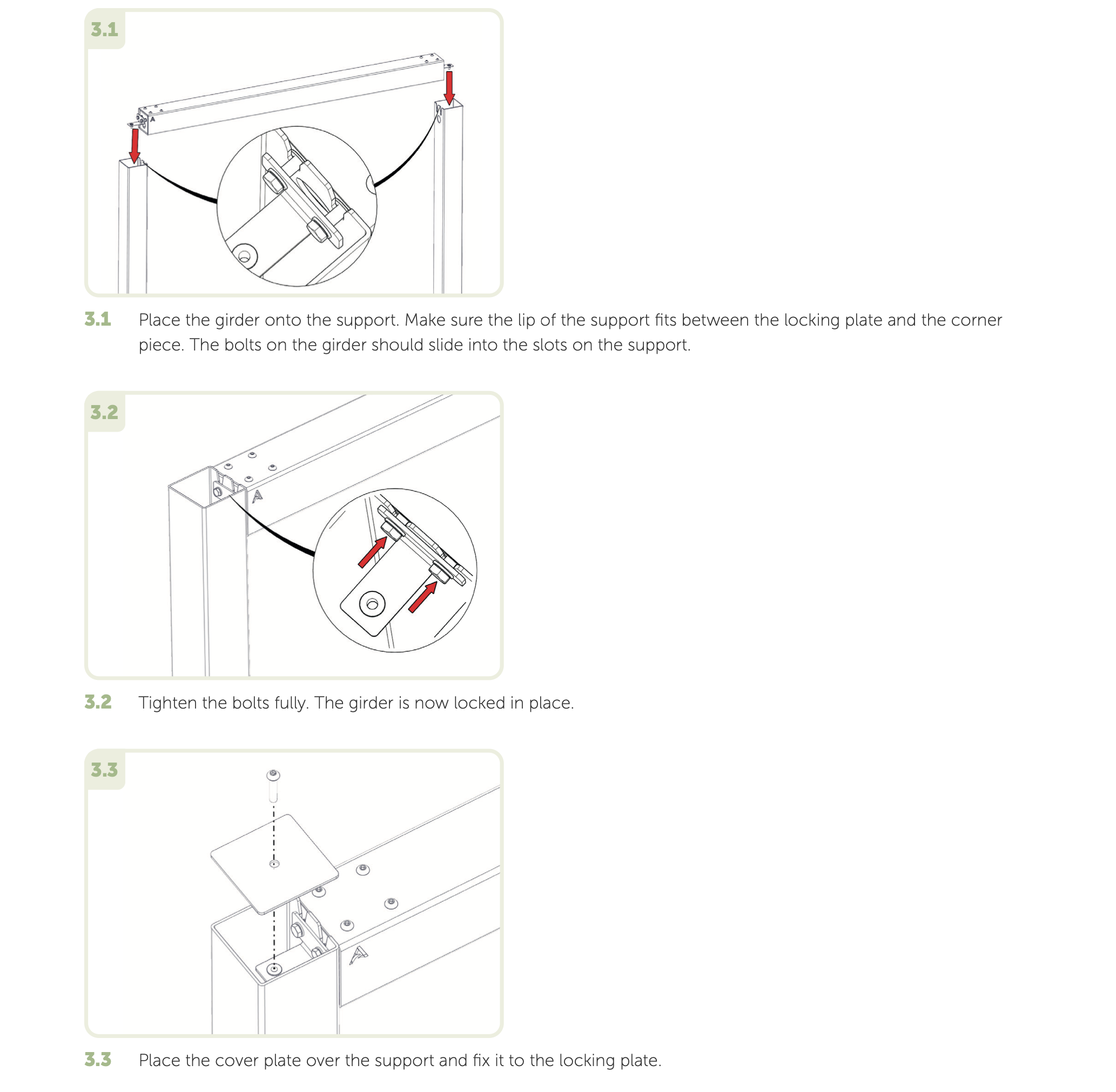 3.1

A

3.1 Place the girder onto the support. Make sure the lip of the support fits between the locking plate and the corner piece. The bolts on the girder should slide into the slots on the support.

3.2

A

3.2 Tighten the bolts fully. The girder is now locked in place.

3.3

A

3.3 Place the cover plate over the support and fix it to the locking plate.