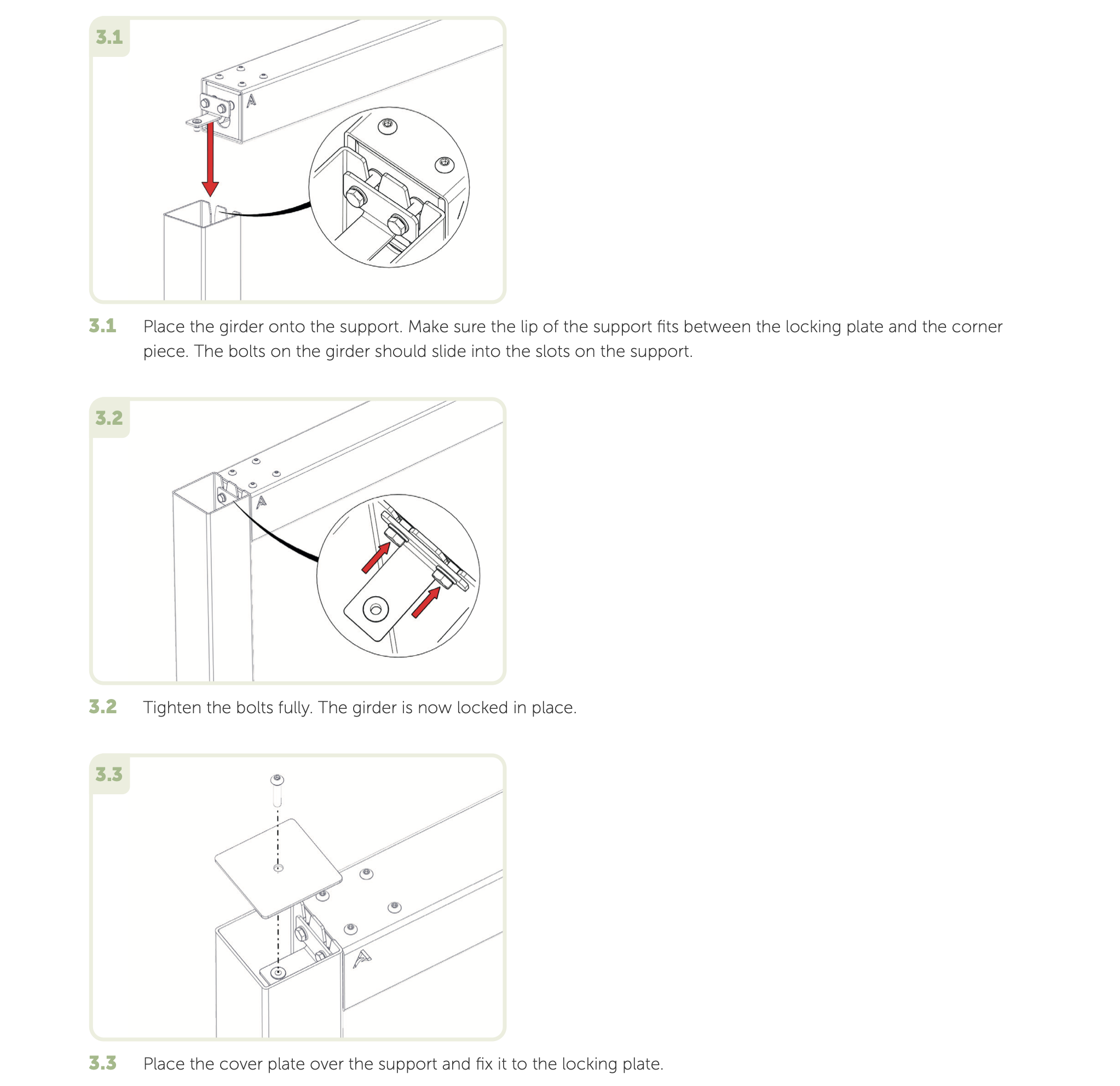 3.1

A

3.1 Place the girder onto the support. Make sure the lip of the support fits between the locking plate and the corner piece. The bolts on the girder should slide into the slots on the support.

3.2

A

3.2 Tighten the bolts fully. The girder is now locked in place.

3.3

A

3.3 Place the cover plate over the support and fix it to the locking plate.