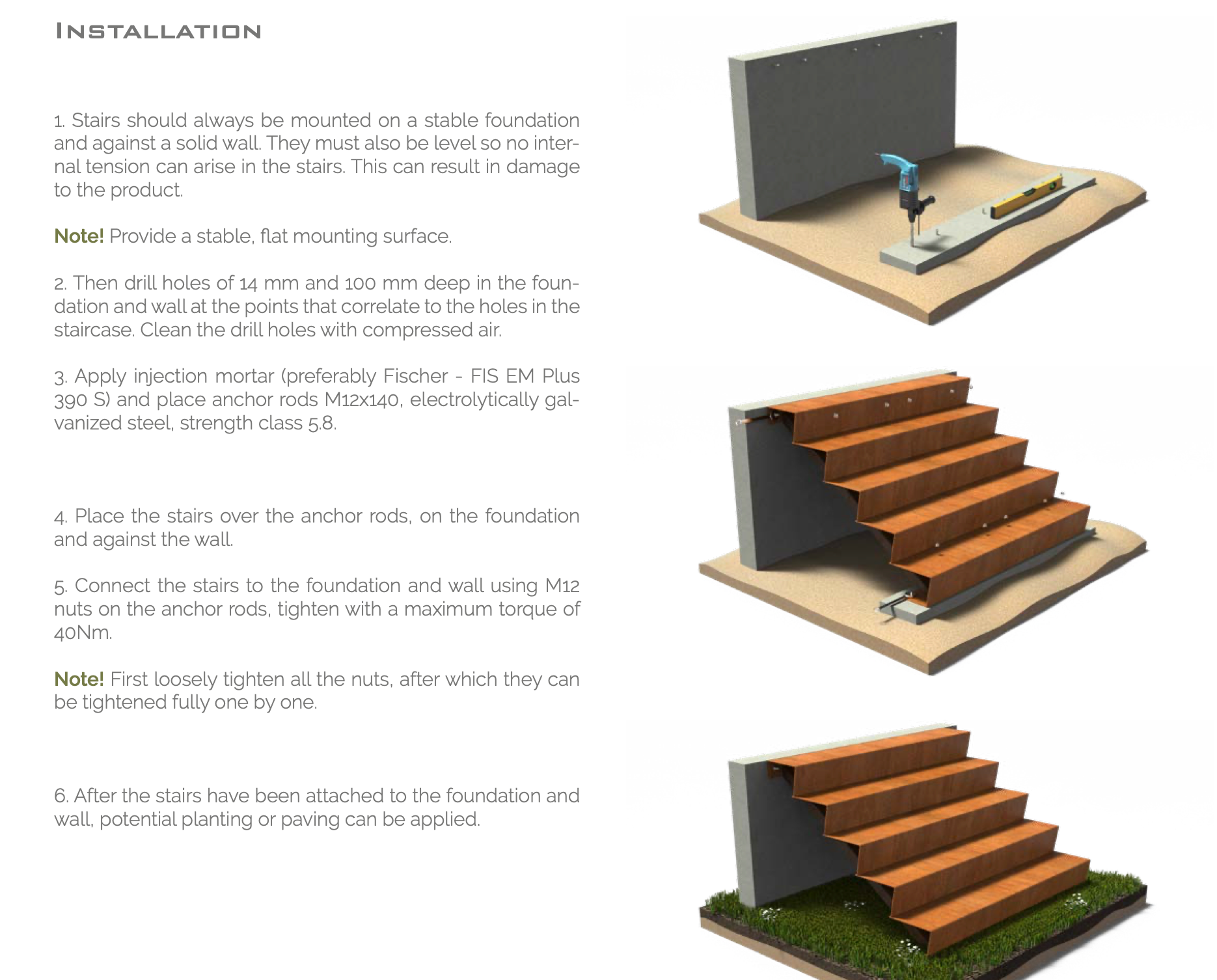 INSTALLATION

1. Stairs should always be mounted on a stable foundation and against a solid wall. They must also be level so no internal tension can arise in the stairs. This can result in damage to the product.

Note! Provide a stable, flat mounting surface.

2. Then drill holes of 14 mm and 100 mm deep in the foundation and wall at the points that correlate to the holes in the staircase. Clean the drill holes with compressed air.

3. Apply injection mortar (preferably Fischer - FIS EM Plus 390 S) and place anchor rods M12x140, electrolytically galvanized steel, strength class 5.8.

4. Place the stairs over the anchor rods, on the foundation and against the wall.

5. Connect the stairs to the foundation and wall using M12 nuts on the anchor rods, tighten with a maximum torque of 40Nm.

Note! First loosely tighten all the nuts, after which they can be tightened fully one by one.

6. After the stairs have been attached to the foundation and wall, potential planting or paving can be applied.