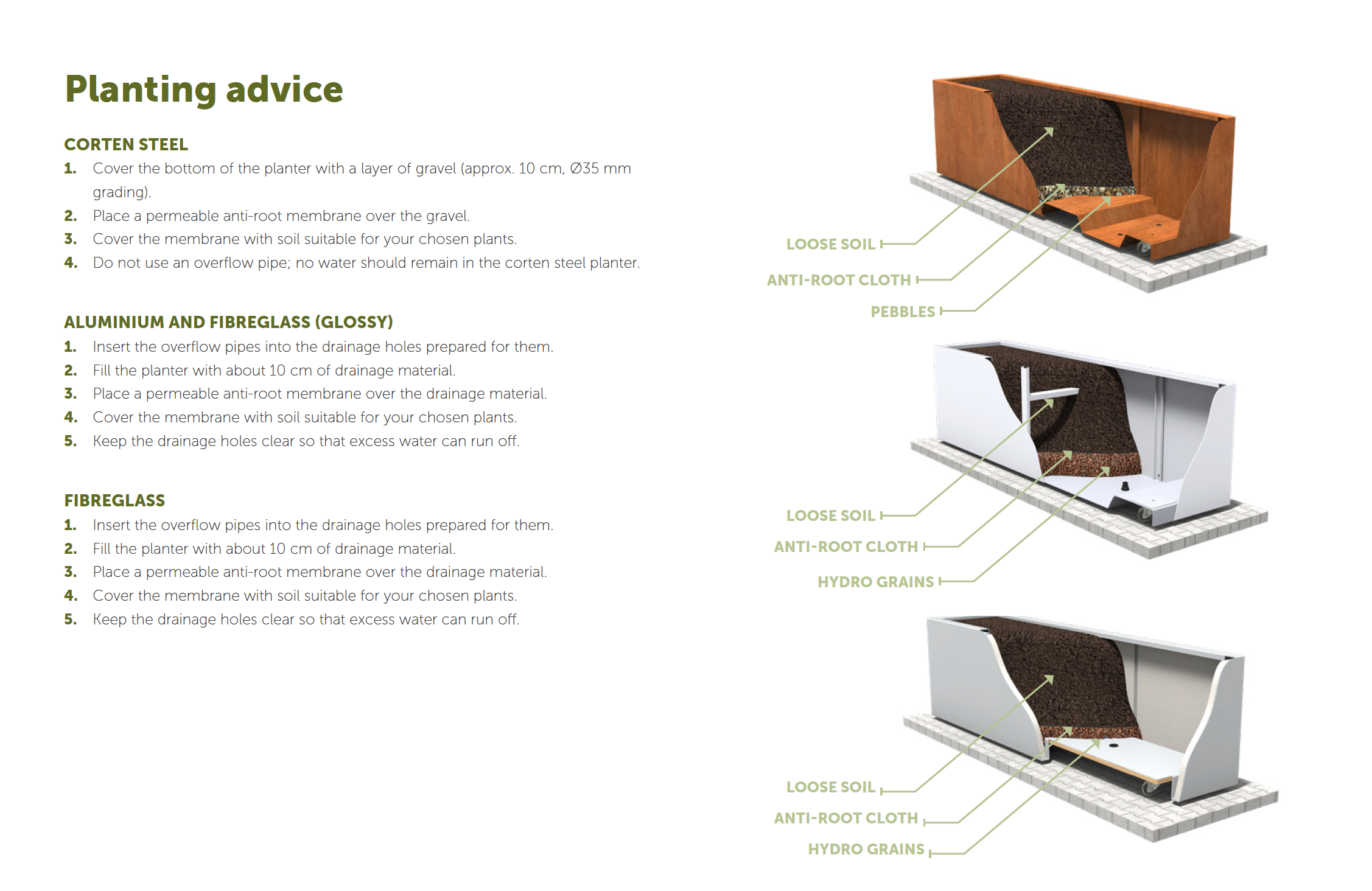 Planting advice

CORTEN STEEL
1. Cover the bottom of the planter with a layer of gravel (approx. 10 cm, Ø35 mm grading).
2. Place a permeable anti-root membrane over the gravel.
3. Cover the membrane with soil suitable for your chosen plants.
4. Do not use an overflow pipe; no water should remain in the corten steel planter.

ALUMINIUM AND FIBREGLASS (GLOSSY)
1. Insert the overflow pipes into the drainage holes prepared for them.
2. Fill the planter with about 10 cm of drainage material.
3. Place a permeable anti-root membrane over the drainage material.
4. Cover the membrane with soil suitable for your chosen plants.
5. Keep the drainage holes clear so that excess water can run off.

FIBREGLASS
1. Insert the overflow pipes into the drainage holes prepared for them.
2. Fill the planter with about 10 cm of drainage material.
3. Place a permeable anti-root membrane over the drainage material.
4. Cover the membrane with soil suitable for your chosen plants.
5. Keep the drainage holes clear so that excess water can run off.

LOOSE SOIL
ANTI-ROOT CLOTH
PEBBLES

LOOSE SOIL
ANTI-ROOT CLOTH
HYDRO GRAINS

LOOSE SOIL
ANTI-ROOT CLOTH
HYDRO GRAINS