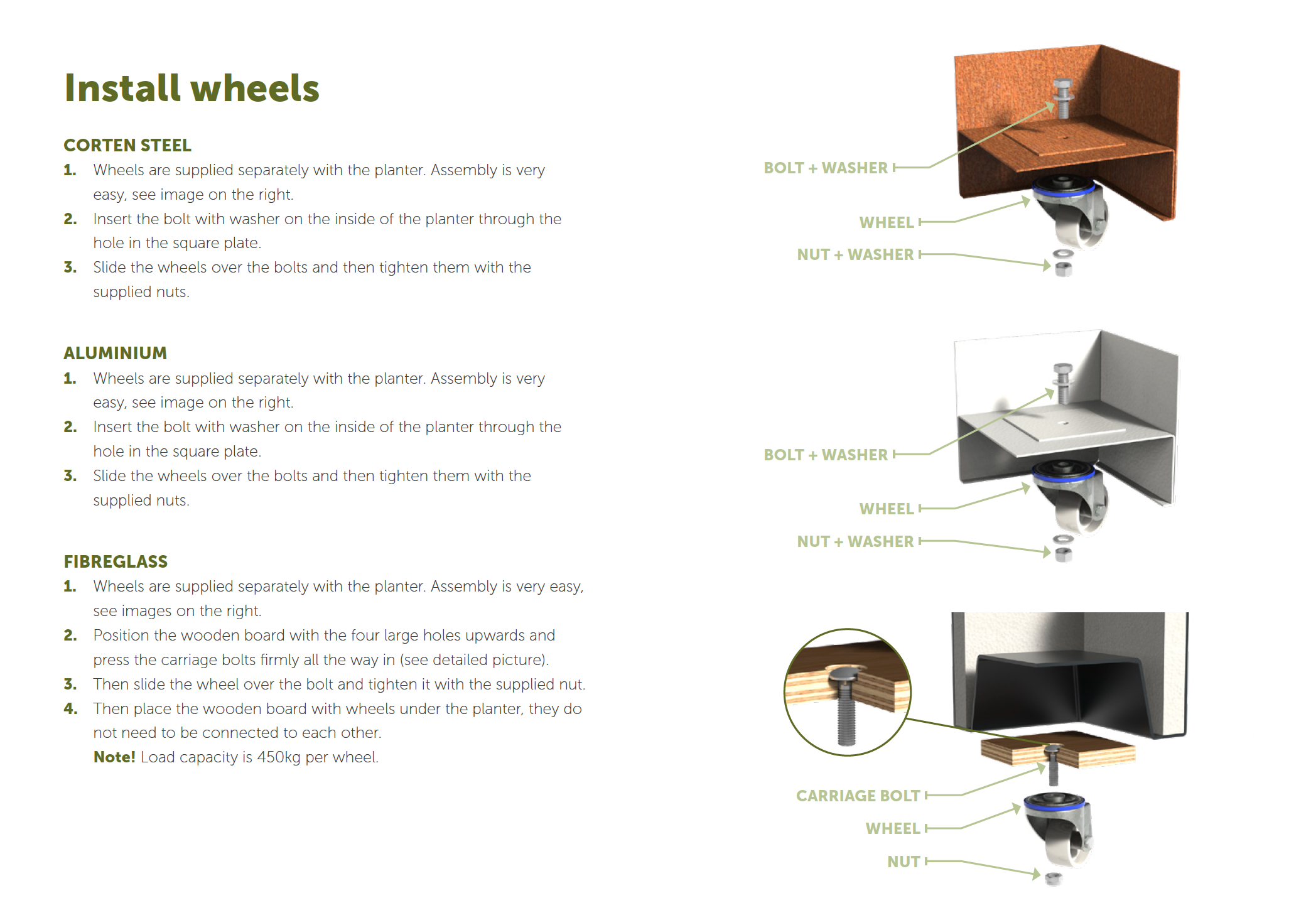 Install wheels

CORTEN STEEL
1. Wheels are supplied separately with the planter. Assembly is very easy, see image on the right.
2. Insert the bolt with washer on the inside of the planter through the hole in the square plate.
3. Slide the wheels over the bolts and then tighten them with the supplied nuts.

ALUMINIUM
1. Wheels are supplied separately with the planter. Assembly is very easy, see image on the right.
2. Insert the bolt with washer on the inside of the planter through the hole in the square plate.
3. Slide the wheels over the bolts and then tighten them with the supplied nuts.

FIBREGLASS
1. Wheels are supplied separately with the planter. Assembly is very easy, see images on the right.
2. Position the wooden board with the four large holes upwards and press the carriage bolts firmly all the way in (see detailed picture).
3. Then slide the wheel over the bolt and tighten it with the supplied nut.
4. Then place the wooden board with wheels under the planter, they do not need to be connected to each other.
Note! Load capacity is 450kg per wheel.

BOLT + WASHER
WHEEL
NUT + WASHER

BOLT + WASHER
WHEEL
NUT + WASHER

CARRIAGE BOLT
WHEEL
NUT