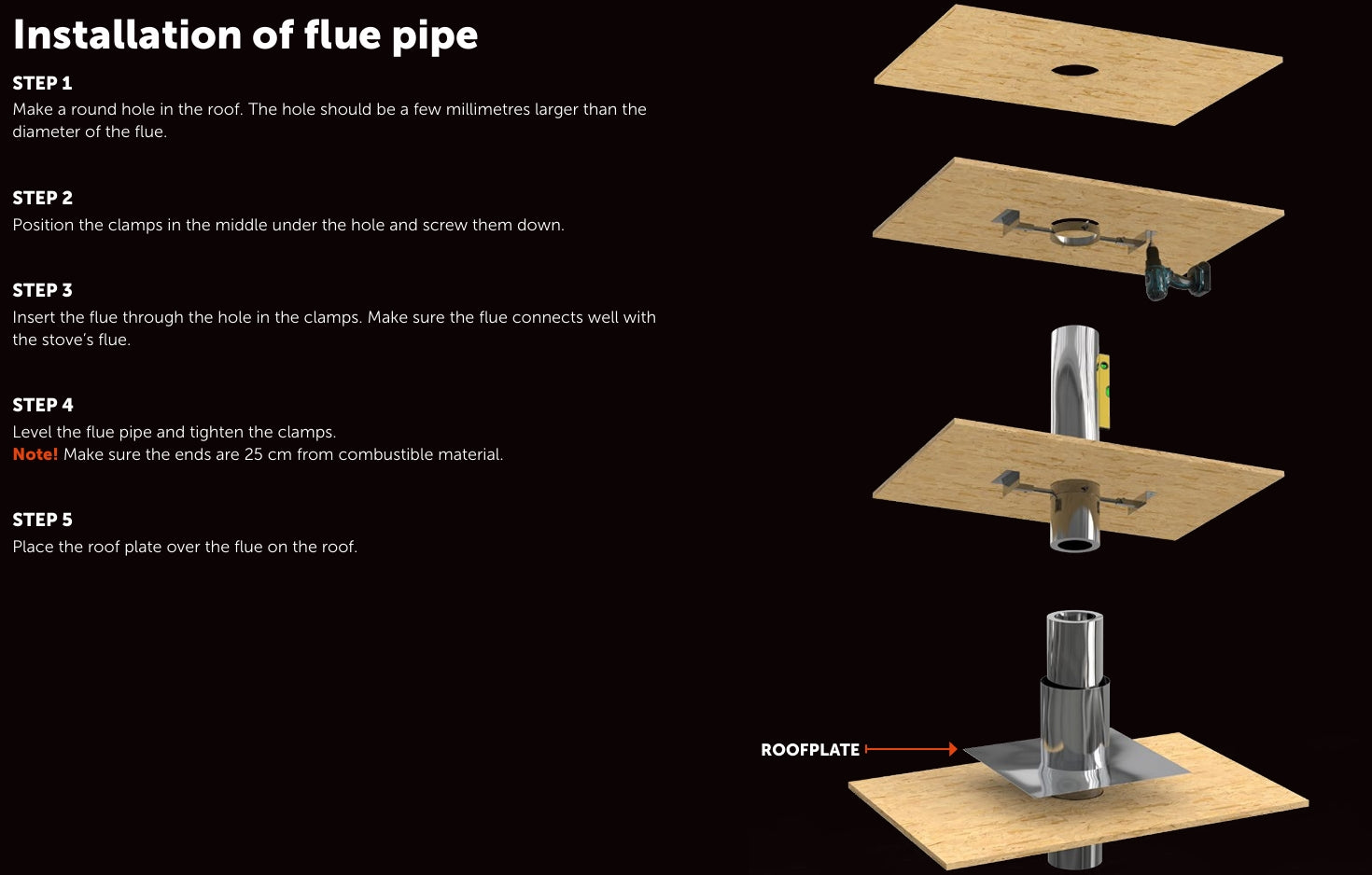 Installation of flue pipe

STEP 1
Make a round hole in the roof. The hole should be a few millimetres larger than the diameter of the flue.

STEP 2
Position the clamps in the middle under the hole and screw them down.

STEP 3
Insert the flue through the hole in the clamps. Make sure the flue connects well with the stove's flue.

STEP 4
Level the flue pipe and tighten the clamps.
Note! Make sure the ends are 25 cm from combustible material.

STEP 5
Place the roof plate over the flue on the roof.

ROOFPLATE