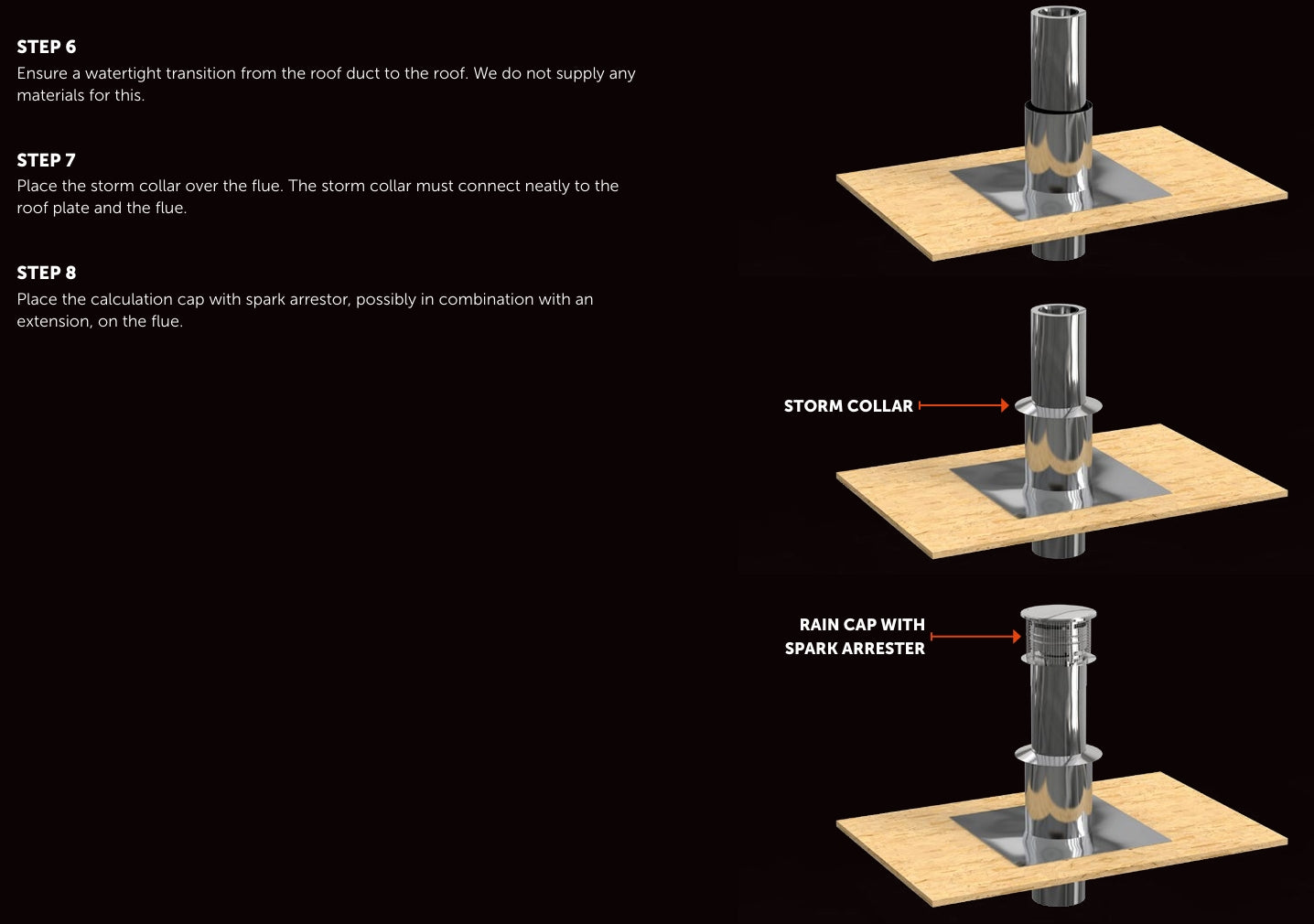 STEP 6
Ensure a watertight transition from the roof duct to the roof. We do not supply any materials for this.

STEP 7
Place the storm collar over the flue. The storm collar must connect neatly to the roof plate and the flue.

STEP 8
Place the calculation cap with spark arrestor, possibly in combination with an extension, on the flue.

STORM COLLAR

RAIN CAP WITH SPARK ARRESTER