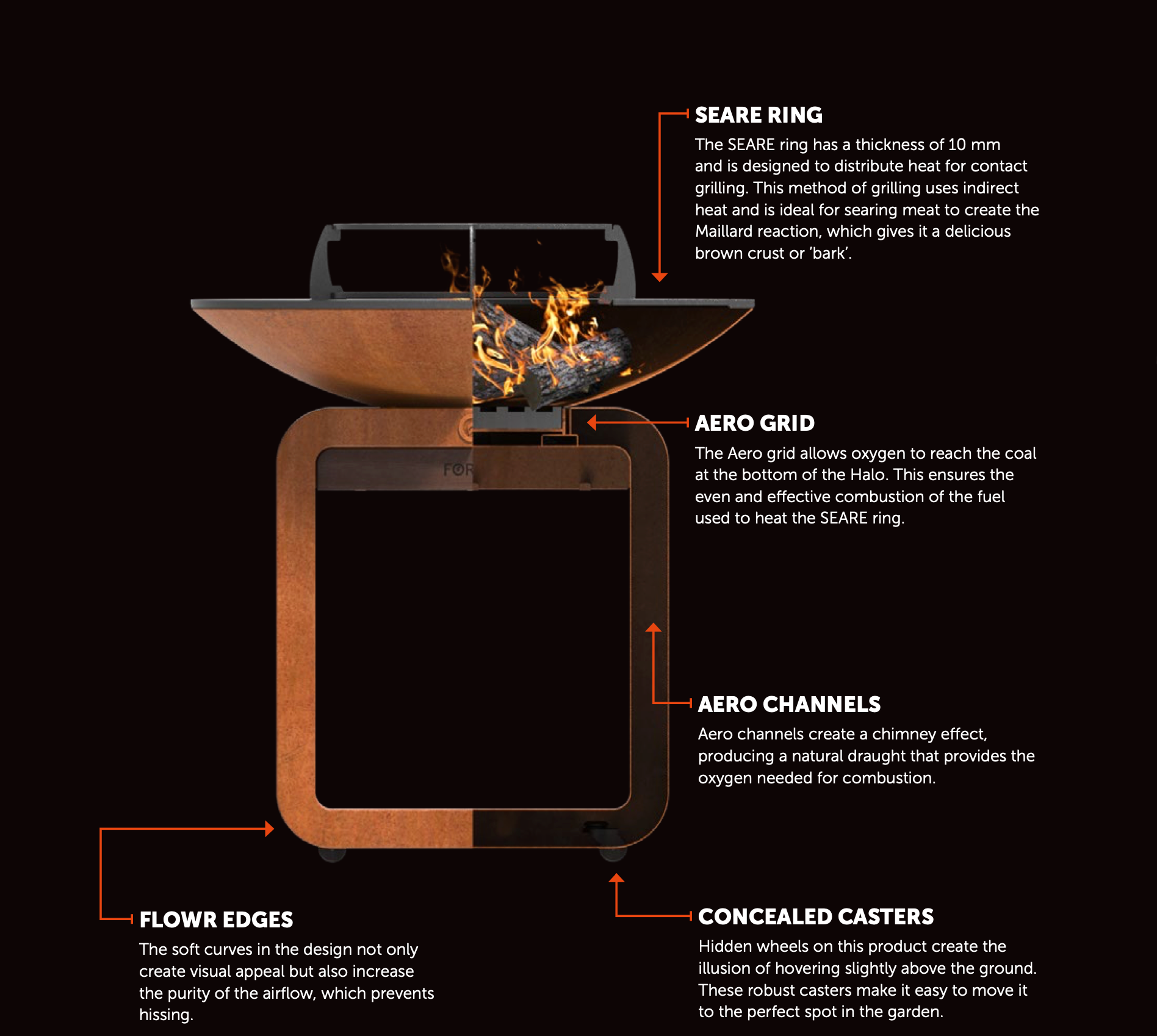 SEARE RING
The SEARE ring has a thickness of 10 mm and is designed to distribute heat for contact grilling. This method of grilling uses indirect heat and is ideal for searing meat to create the Maillard reaction, which gives it a delicious brown crust or 'bark'.

FOR

AERO GRID
The Aero grid allows oxygen to reach the coal at the bottom of the Halo. This ensures the even and effective combustion of the fuel used to heat the SEARE ring.

AERO CHANNELS
Aero channels create a chimney effect, producing a natural draught that provides the oxygen needed for combustion.

FLOWR EDGES
The soft curves in the design not only create visual appeal but also increase the purity of the airflow, which prevents hissing.

CONCEALED CASTERS
Hidden wheels on this product create the illusion of hovering slightly above the ground. These robust casters make it easy to move it to the perfect spot in the garden.