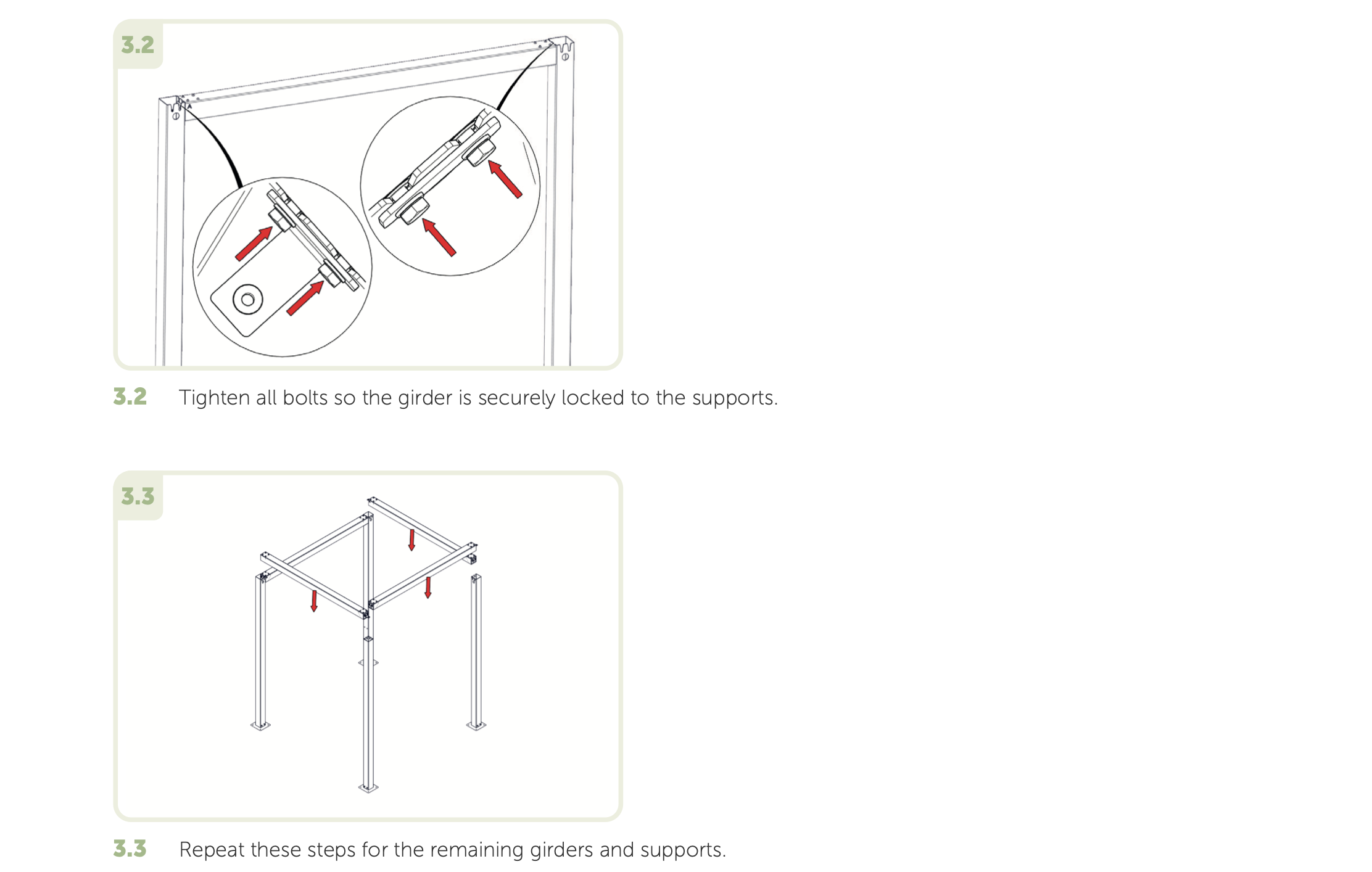 3.2

3.2 Tighten all bolts so the girder is securely locked to the supports.

3.3

3.3 Repeat these steps for the remaining girders and supports.