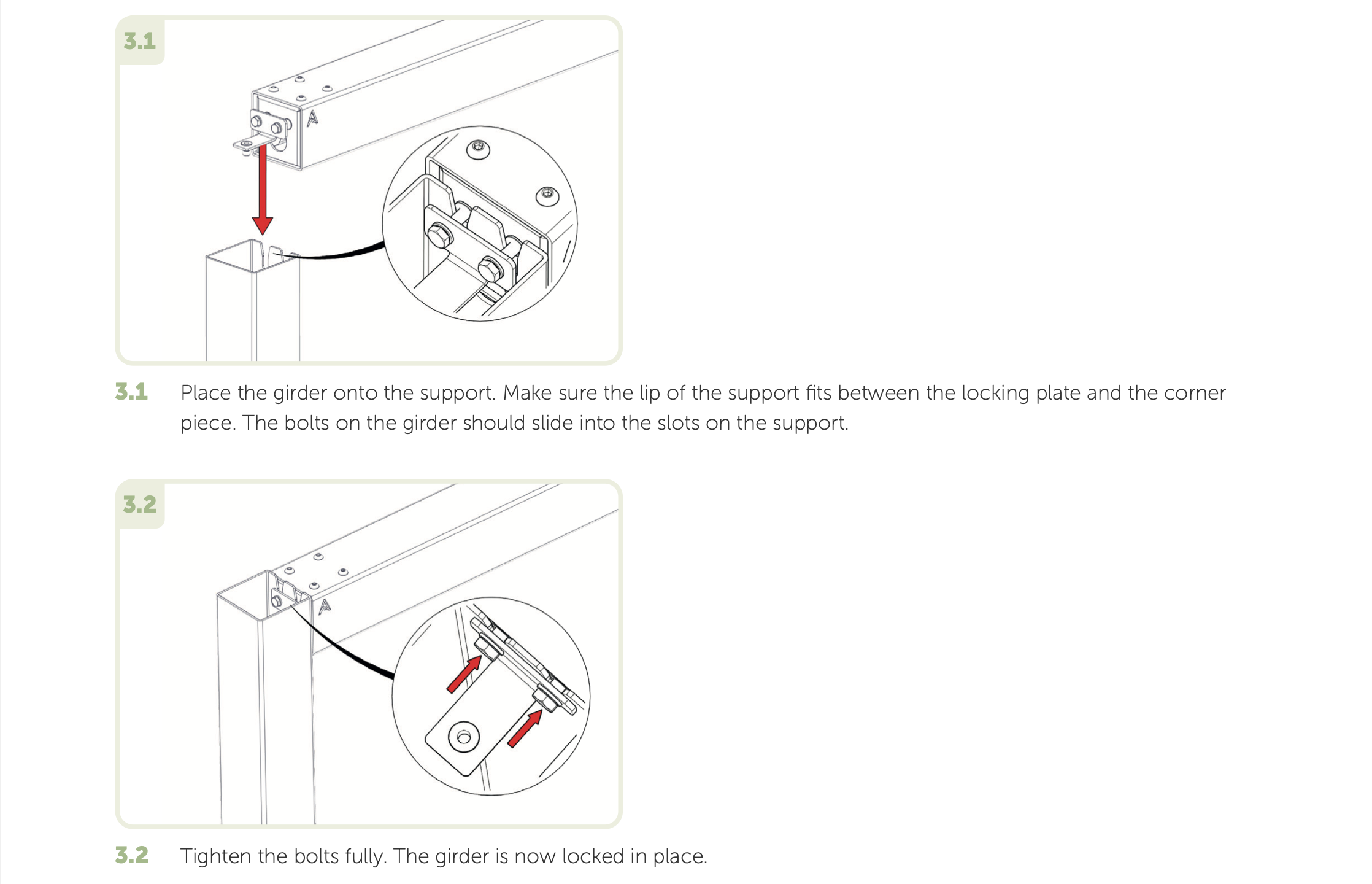 3.1

A

3.1 Place the girder onto the support. Make sure the lip of the support fits between the locking plate and the corner piece. The bolts on the girder should slide into the slots on the support.

3.2

A

3.2 Tighten the bolts fully. The girder is now locked in place.