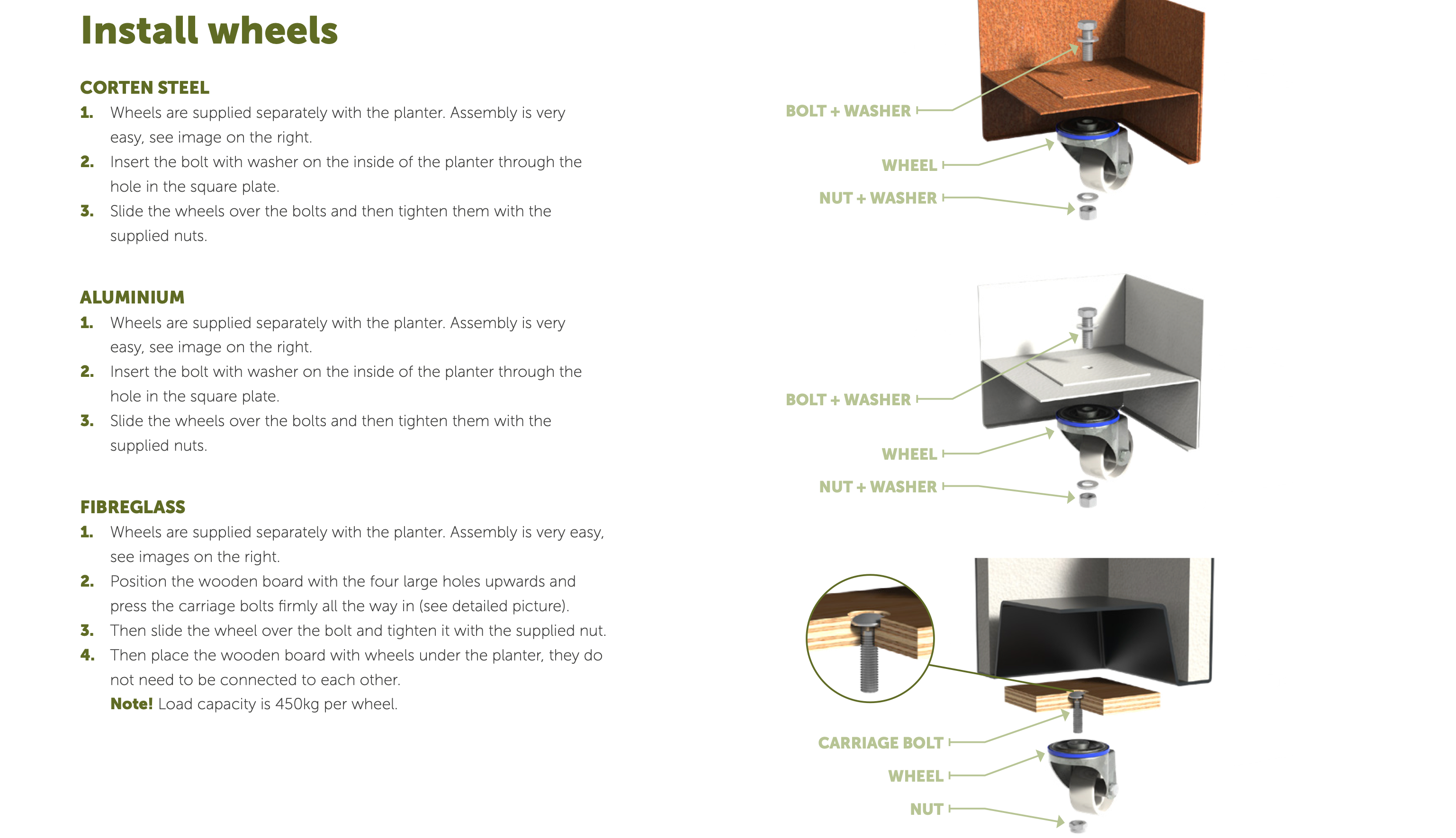 Install wheels

CORTEN STEEL
1. Wheels are supplied separately with the planter. Assembly is very easy, see image on the right.
2. Insert the bolt with washer on the inside of the planter through the hole in the square plate.
3. Slide the wheels over the bolts and then tighten them with the supplied nuts.

ALUMINIUM
1. Wheels are supplied separately with the planter. Assembly is very easy, see image on the right.
2. Insert the bolt with washer on the inside of the planter through the hole in the square plate.
3. Slide the wheels over the bolts and then tighten them with the supplied nuts.

FIBREGLASS
1. Wheels are supplied separately with the planter. Assembly is very easy, see images on the right.
2. Position the wooden board with the four large holes upwards and press the carriage bolts firmly all the way in (see detailed picture).
3. Then slide the wheel over the bolt and tighten it with the supplied nut.
4. Then place the wooden board with wheels under the planter, they do not need to be connected to each other.
Note! Load capacity is 450kg per wheel.

BOLT + WASHER
WHEEL
NUT + WASHER

BOLT + WASHER
WHEEL
NUT + WASHER

CARRIAGE BOLT
WHEEL
NUT