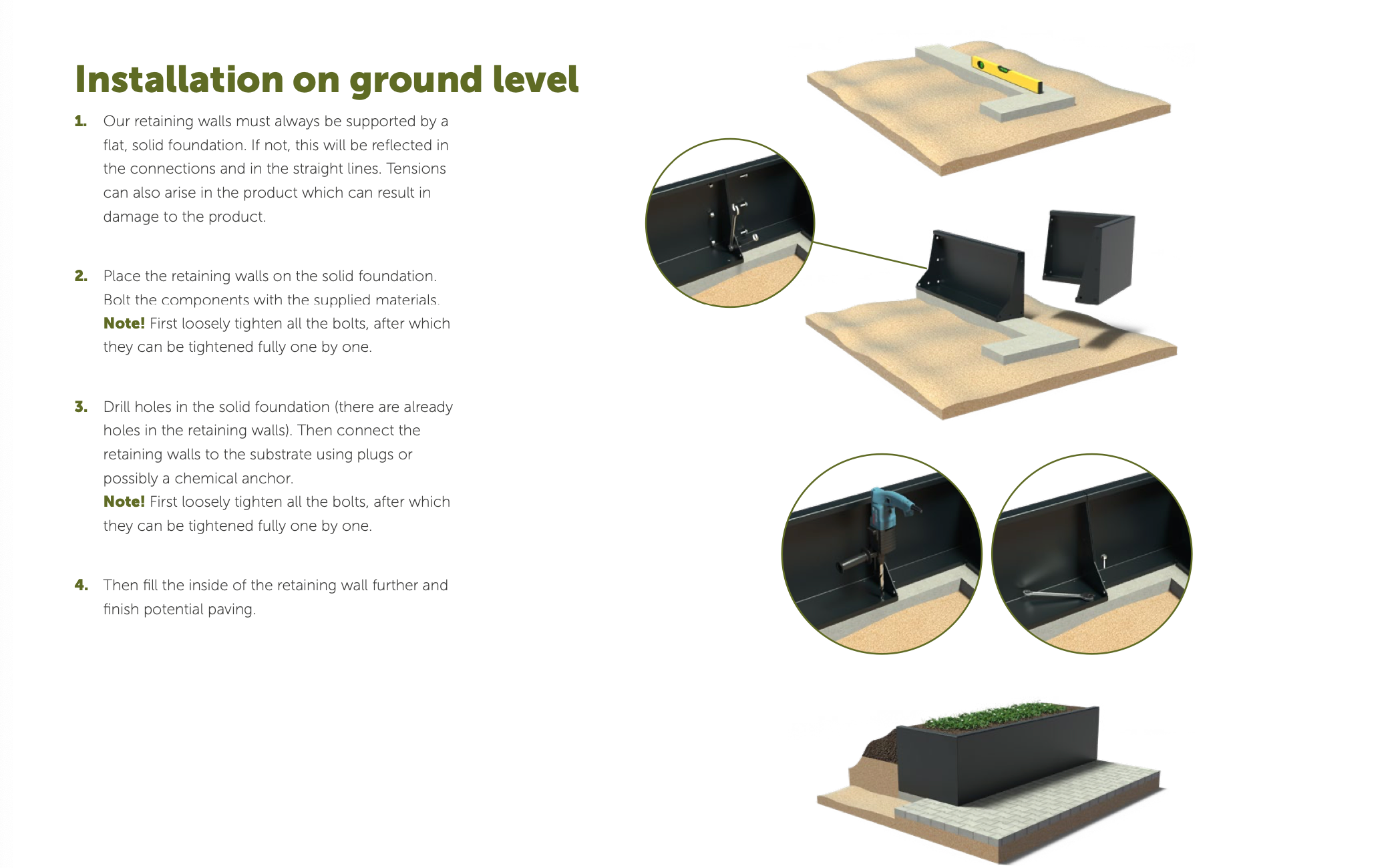 Installation on ground level

1. Our retaining walls must always be supported by a flat, solid foundation. If not, this will be reflected in the connections and in the straight lines. Tensions can also arise in the product which can result in damage to the product.

2. Place the retaining walls on the solid foundation. Bolt the components with the supplied materials. Note! First loosely tighten all the bolts, after which they can be tightened fully one by one.

3. Drill holes in the solid foundation (there are already holes in the retaining walls). Then connect the retaining walls to the substrate using plugs or possibly a chemical anchor. Note! First loosely tighten all the bolts, after which they can be tightened fully one by one.

4. Then fill the inside of the retaining wall further and finish potential paving.