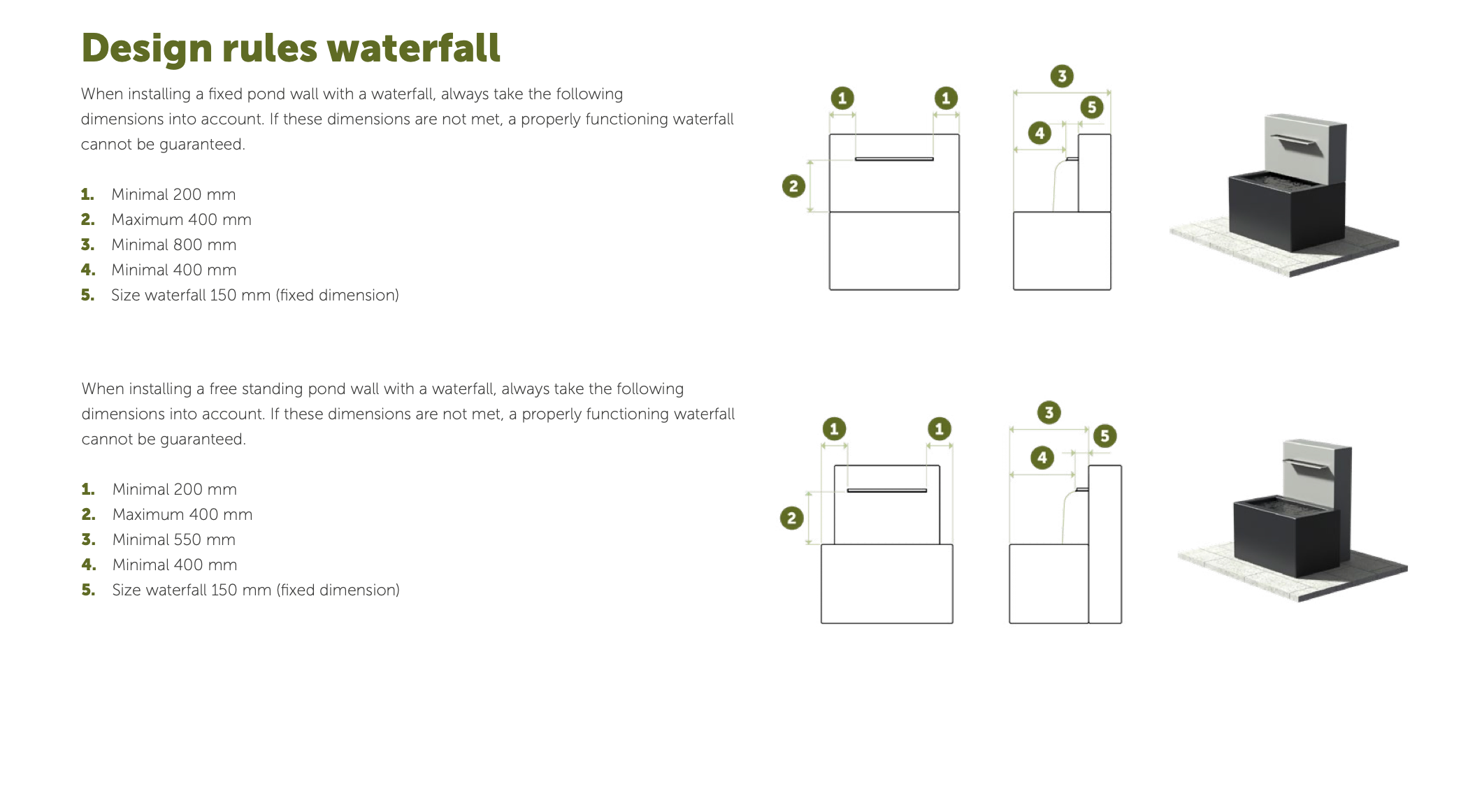 Design rules waterfall

When installing a fixed pond wall with a waterfall, always take the following dimensions into account. If these dimensions are not met, a properly functioning waterfall cannot be guaranteed.

1. Minimal 200 mm
2. Maximum 400 mm
3. Minimal 800 mm
4. Minimal 400 mm
5. Size waterfall 150 mm (fixed dimension)

1 1 2 3 5 4

When installing a free standing pond wall with a waterfall, always take the following dimensions into account. If these dimensions are not met, a properly functioning waterfall cannot be guaranteed.

1. Minimal 200 mm
2. Maximum 400 mm
3. Minimal 550 mm
4. Minimal 400 mm
5. Size waterfall 150 mm (fixed dimension)

1 1 2 3 5 4