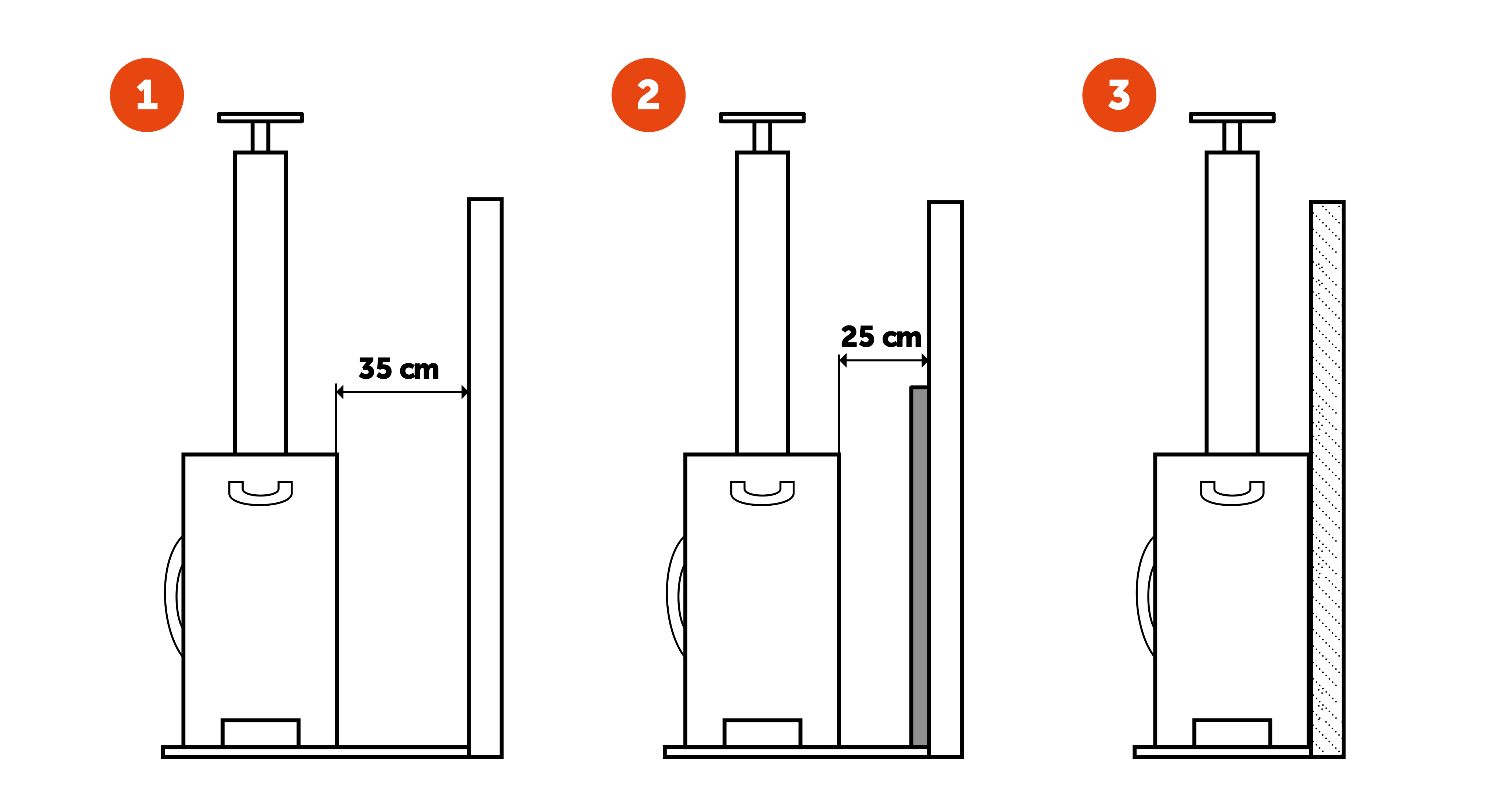 1

35 cm

2

25 cm

3