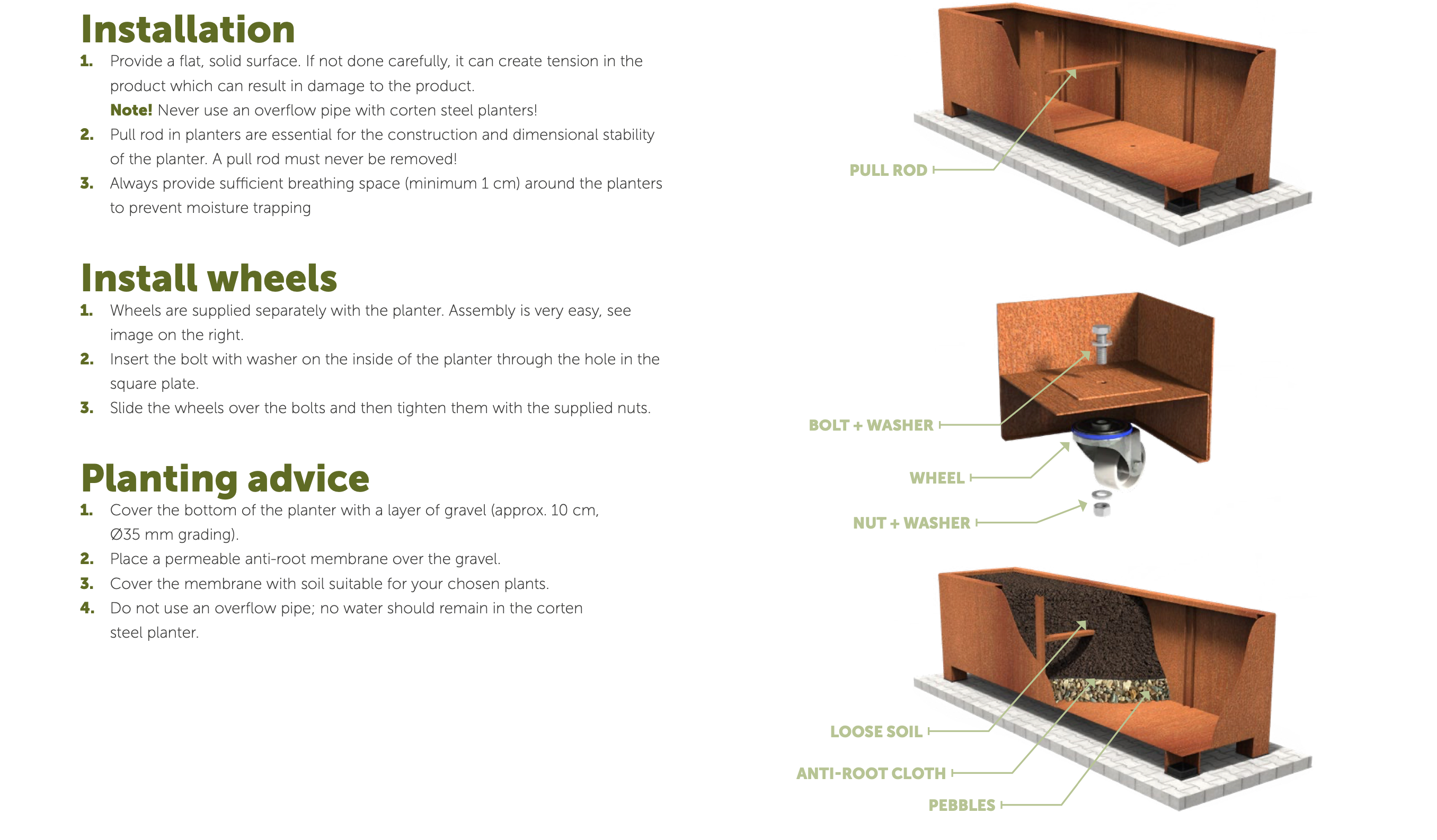 Installation

1. Provide a flat, solid surface. If not done carefully, it can create tension in the product which can result in damage to the product.
Note! Never use an overflow pipe with corten steel planters!
2. Pull rod in planters are essential for the construction and dimensional stability of the planter. A pull rod must never be removed!
3. Always provide sufficient breathing space (minimum 1 cm) around the planters to prevent moisture trapping

Install wheels

1. Wheels are supplied separately with the planter. Assembly is very easy, see image on the right.
2. Insert the bolt with washer on the inside of the planter through the hole in the square plate.
3. Slide the wheels over the bolts and then tighten them with the supplied nuts.

Planting advice

1. Cover the bottom of the planter with a layer of gravel (approx. 10 cm, Ø35 mm grading).
2. Place a permeable anti-root membrane over the gravel.
3. Cover the membrane with soil suitable for your chosen plants.
4. Do not use an overflow pipe; no water should remain in the corten steel planter.

PULL ROD

BOLT + WASHER

WHEEL

NUT + WASHER

LOOSE SOIL

ANTI-ROOT CLOTH

PEBBLES