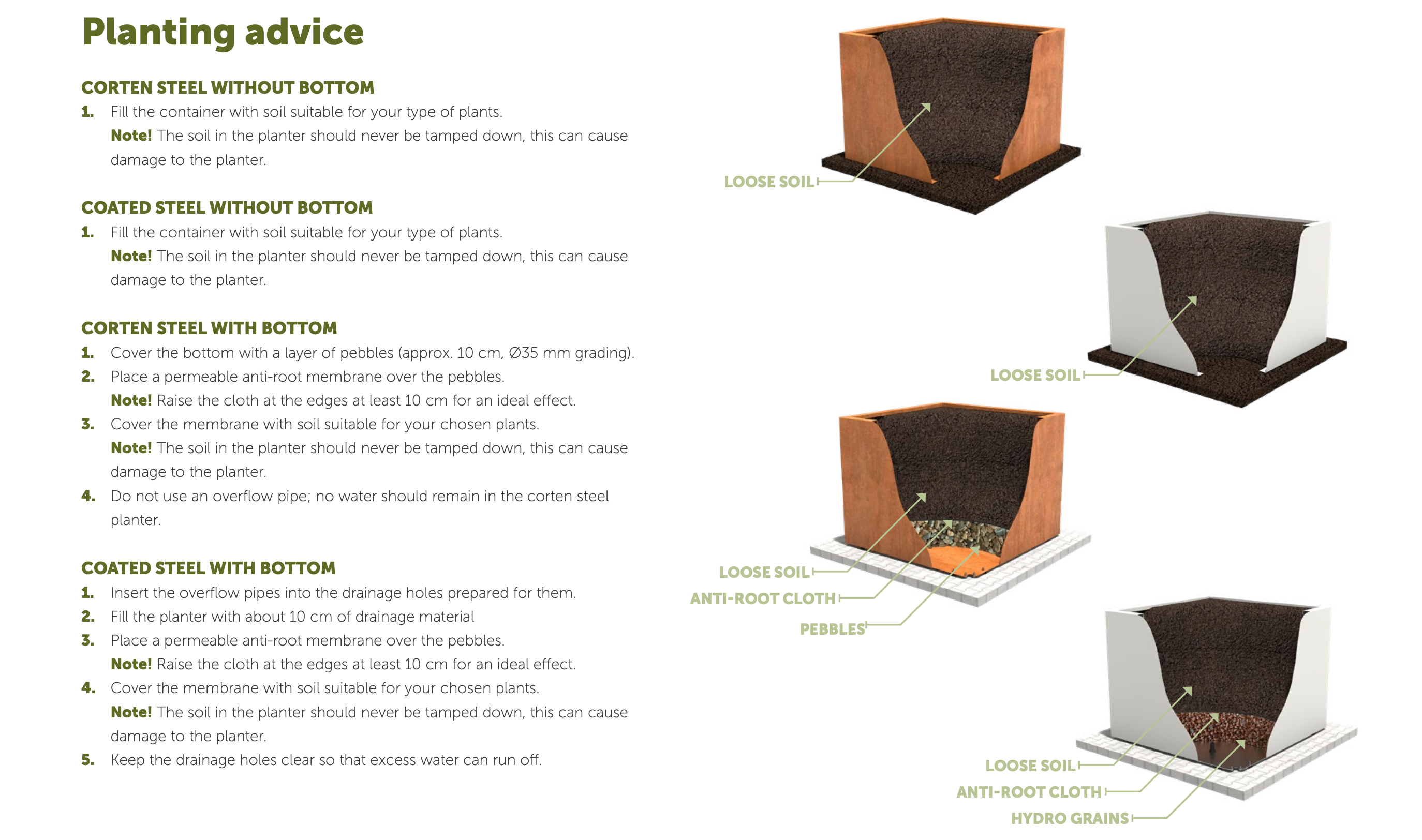 Planting advice

CORTEN STEEL WITHOUT BOTTOM

1. Fill the container with soil suitable for your type of plants.
Note! The soil in the planter should never be tamped down, this can cause damage to the planter.

COATED STEEL WITHOUT BOTTOM

1. Fill the container with soil suitable for your type of plants.
Note! The soil in the planter should never be tamped down, this can cause damage to the planter.

CORTEN STEEL WITH BOTTOM

1. Cover the bottom with a layer of pebbles (approx. 10 cm, Ø35 mm grading).
2. Place a permeable anti-root membrane over the pebbles.
Note! Raise the cloth at the edges at least 10 cm for an ideal effect.
3. Cover the membrane with soil suitable for your chosen plants.
Note! The soil in the planter should never be tamped down, this can cause damage to the planter.
4. Do not use an overflow pipe; no water should remain in the corten steel planter.

COATED STEEL WITH BOTTOM

1. Insert the overflow pipes into the drainage holes prepared for them.
2. Fill the planter with about 10 cm of drainage material
3. Place a permeable anti-root membrane over the pebbles.
Note! Raise the cloth at the edges at least 10 cm for an ideal effect.
4. Cover the membrane with soil suitable for your chosen plants.
Note! The soil in the planter should never be tamped down, this can cause damage to the planter.
5. Keep the drainage holes clear so that excess water can run off.

LOOSE SOIL

LOOSE SOIL

LOOSE SOIL
ANTI-ROOT CLOTH
PEBBLES

LOOSE SOIL
ANTI-ROOT CLOTH
HYDRO GRAINS