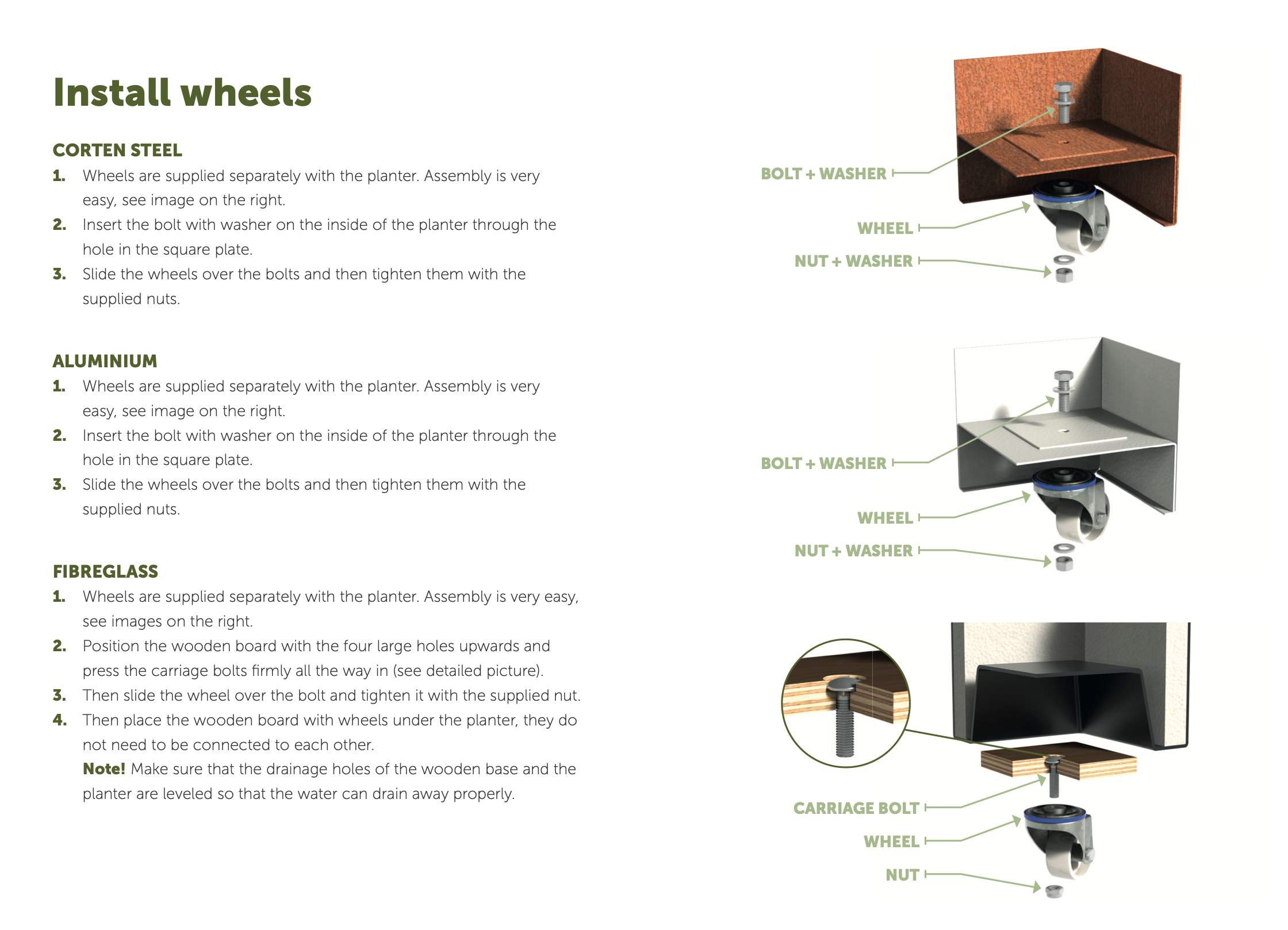 Install wheels

CORTEN STEEL
1. Wheels are supplied separately with the planter. Assembly is very easy, see image on the right.
2. Insert the bolt with washer on the inside of the planter through the hole in the square plate.
3. Slide the wheels over the bolts and then tighten them with the supplied nuts.

ALUMINIUM
1. Wheels are supplied separately with the planter. Assembly is very easy, see image on the right.
2. Insert the bolt with washer on the inside of the planter through the hole in the square plate.
3. Slide the wheels over the bolts and then tighten them with the supplied nuts.

FIBREGLASS
1. Wheels are supplied separately with the planter. Assembly is very easy, see images on the right.
2. Position the wooden board with the four large holes upwards and press the carriage bolts firmly all the way in (see detailed picture).
3. Then slide the wheel over the bolt and tighten it with the supplied nut.
4. Then place the wooden board with wheels under the planter, they do not need to be connected to each other.
Note! Make sure that the drainage holes of the wooden base and the planter are leveled so that the water can drain away properly.

BOLT + WASHER
WHEEL
NUT + WASHER

BOLT + WASHER
WHEEL
NUT + WASHER

CARRIAGE BOLT
WHEEL
NUT