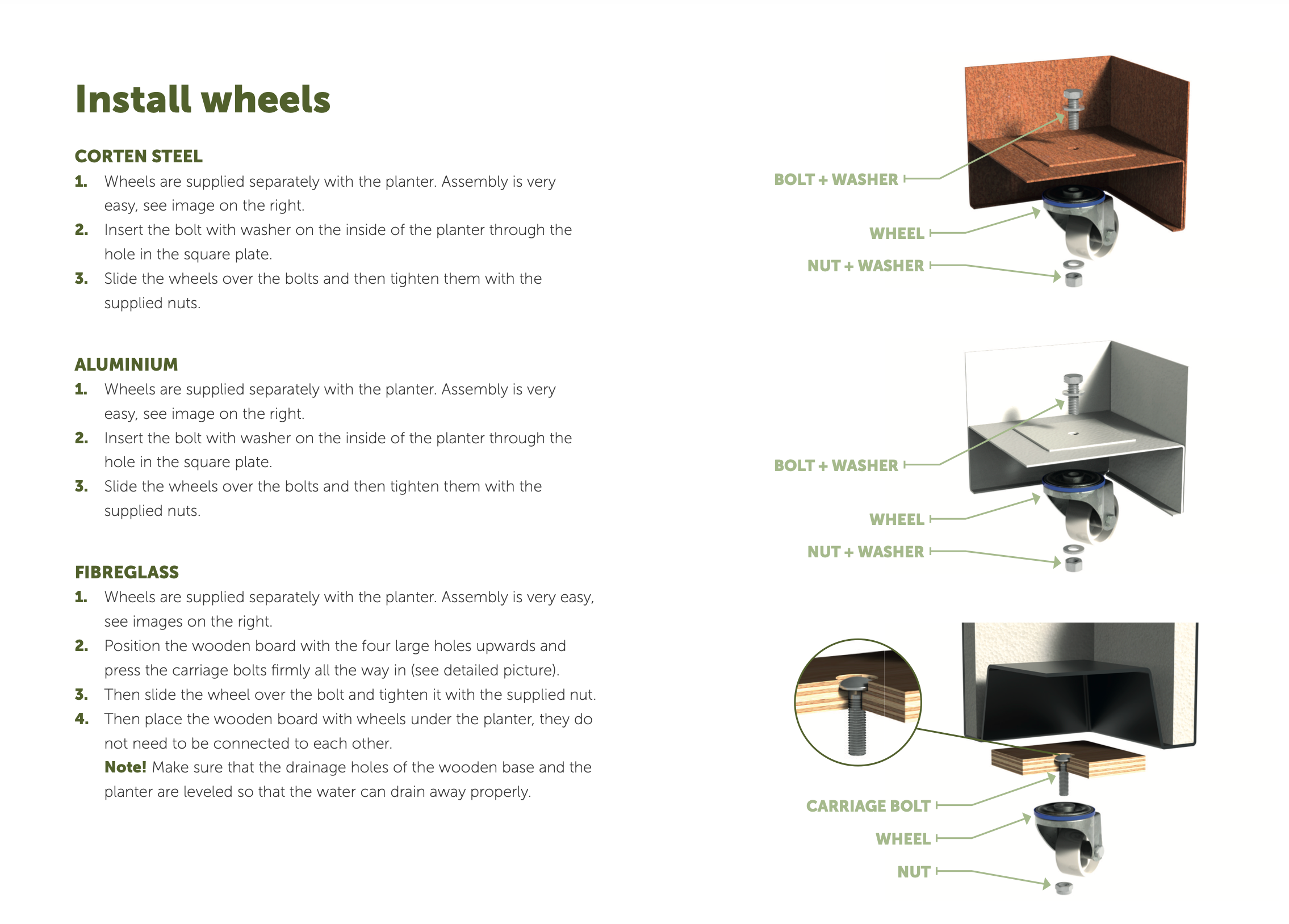 Install wheels

CORTEN STEEL
1. Wheels are supplied separately with the planter. Assembly is very easy, see image on the right.
2. Insert the bolt with washer on the inside of the planter through the hole in the square plate.
3. Slide the wheels over the bolts and then tighten them with the supplied nuts.

ALUMINIUM
1. Wheels are supplied separately with the planter. Assembly is very easy, see image on the right.
2. Insert the bolt with washer on the inside of the planter through the hole in the square plate.
3. Slide the wheels over the bolts and then tighten them with the supplied nuts.

FIBREGLASS
1. Wheels are supplied separately with the planter. Assembly is very easy, see images on the right.
2. Position the wooden board with the four large holes upwards and press the carriage bolts firmly all the way in (see detailed picture).
3. Then slide the wheel over the bolt and tighten it with the supplied nut.
4. Then place the wooden board with wheels under the planter, they do not need to be connected to each other.
Note! Make sure that the drainage holes of the wooden base and the planter are leveled so that the water can drain away properly.

BOLT + WASHER
WHEEL
NUT + WASHER

BOLT + WASHER
WHEEL
NUT + WASHER

CARRIAGE BOLT
WHEEL
NUT